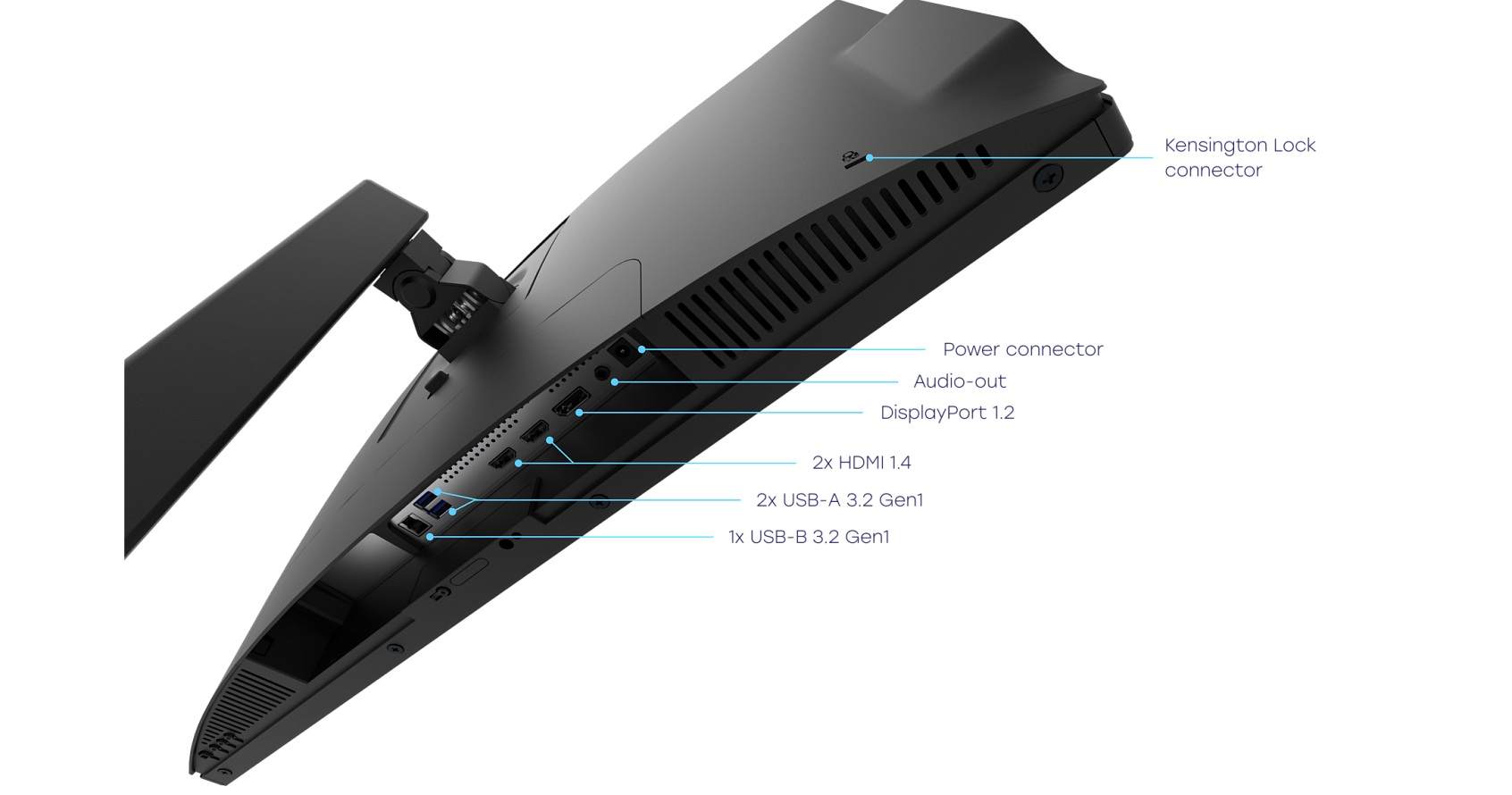 Kensington Lock connector

Power connector

Audio-out

DisplayPort 1.2

2x HDMI 1.4

2x USB-A 3.2 Gen1

1x USB-B 3.2 Gen1